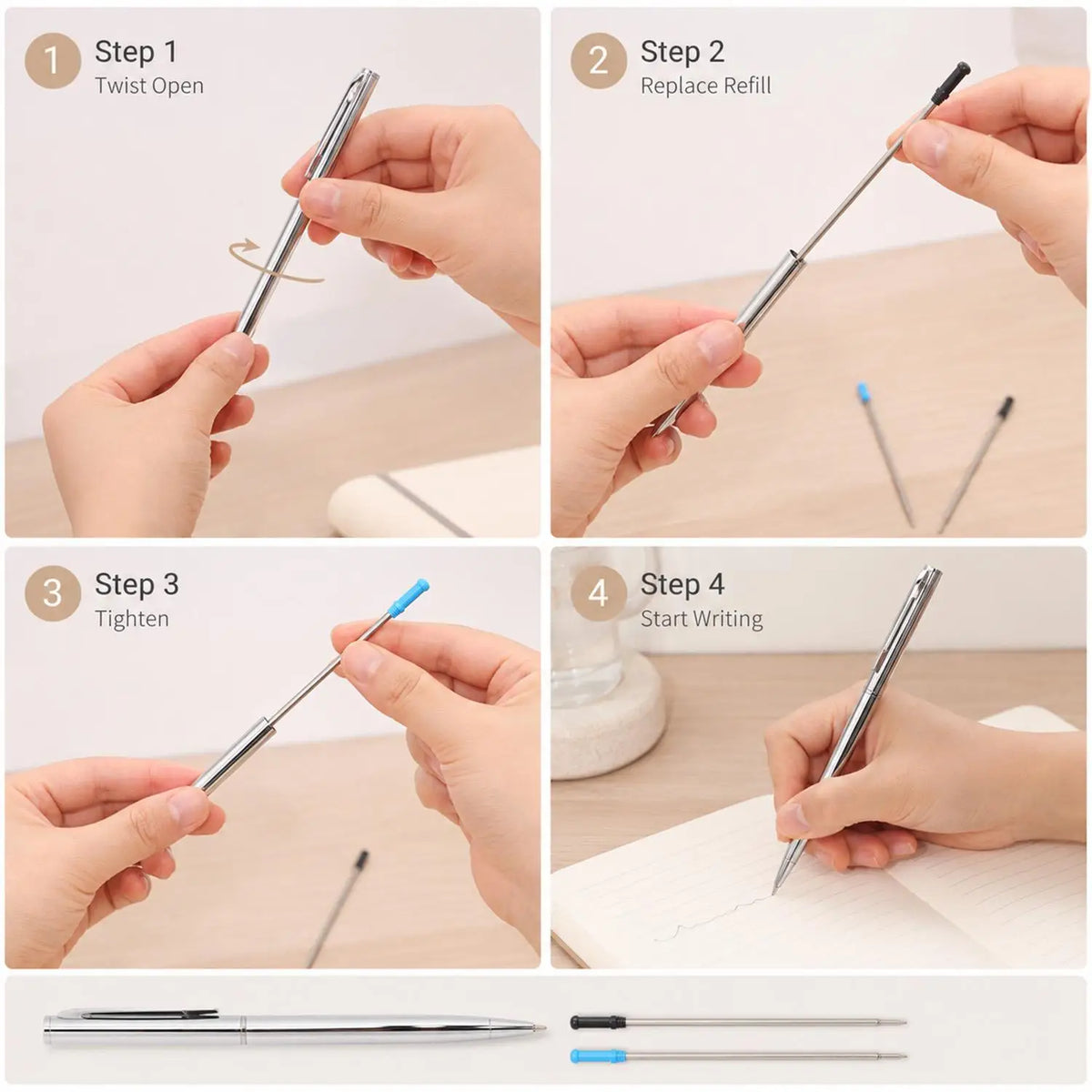 1 Step 1
Twist Open

2 Step 2
Replace Refill

3 Step 3
Tighten

4 Step 4
Start Writing