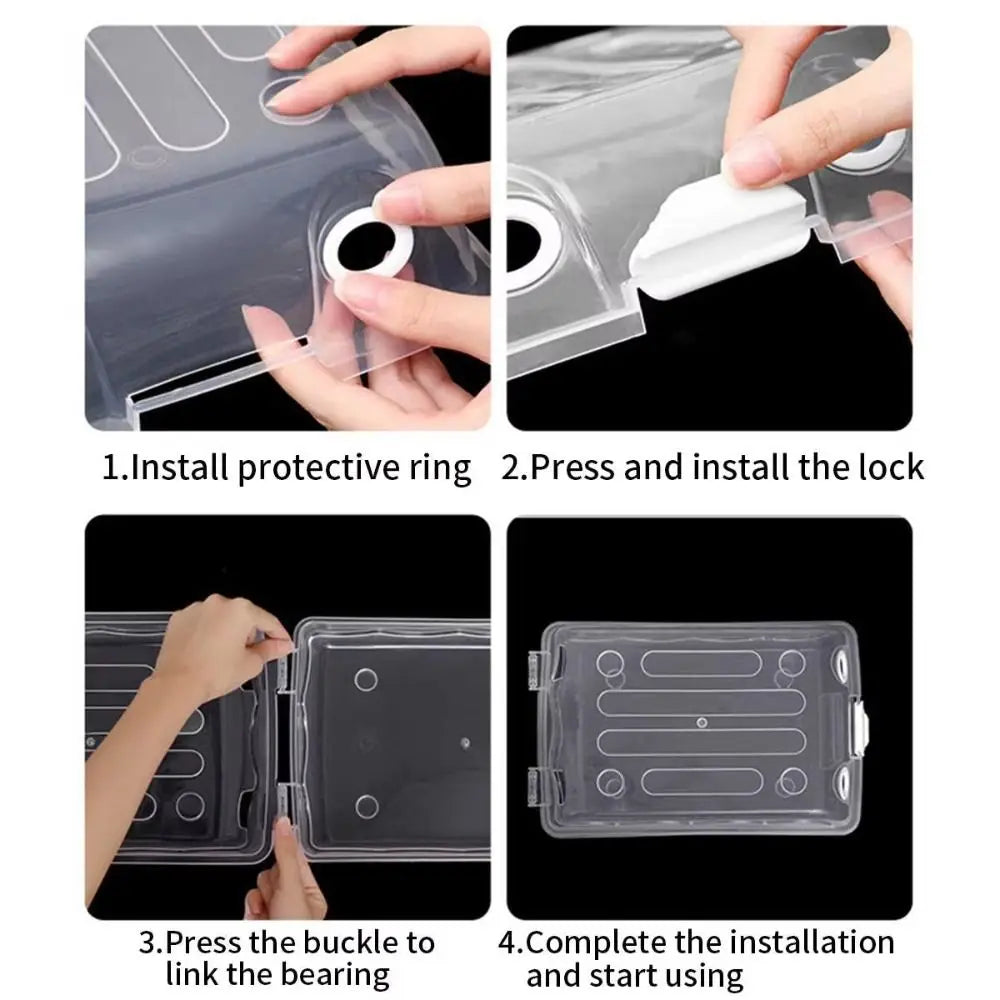 1.Install protective ring

2.Press and install the lock

3.Press the buckle to link the bearing

4.Complete the installation and start using